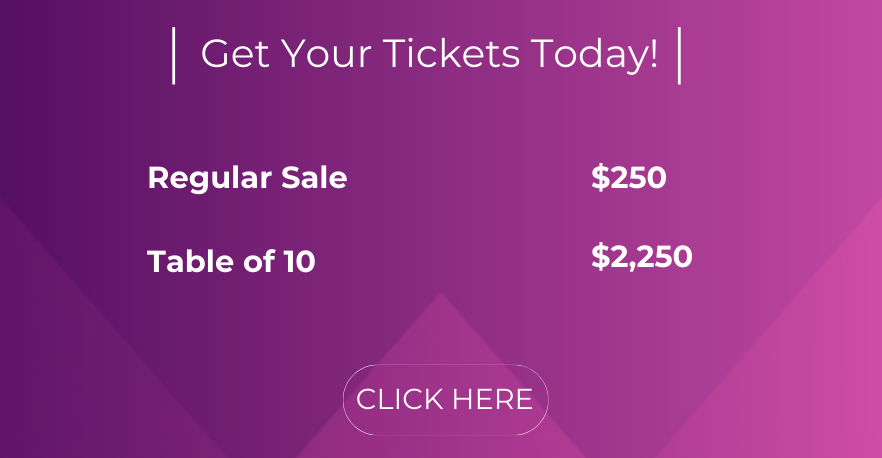 Get Your Tickets Today!

Regular Sale $250

Table of 10 $2,250

CLICK HERE